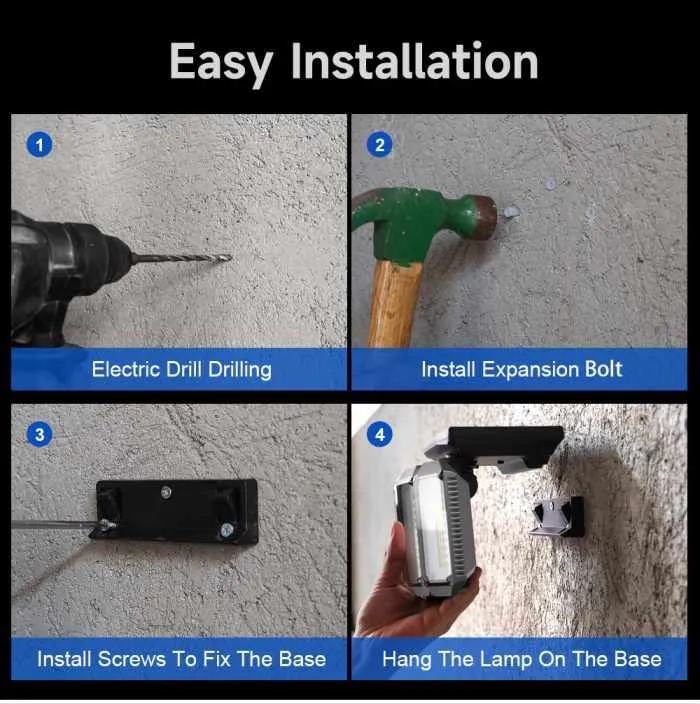 Easy Installation

1

Electric Drill Drilling

2

Install Expansion Bolt

3

Install Screws To Fix The Base

4

Hang The Lamp On The Base