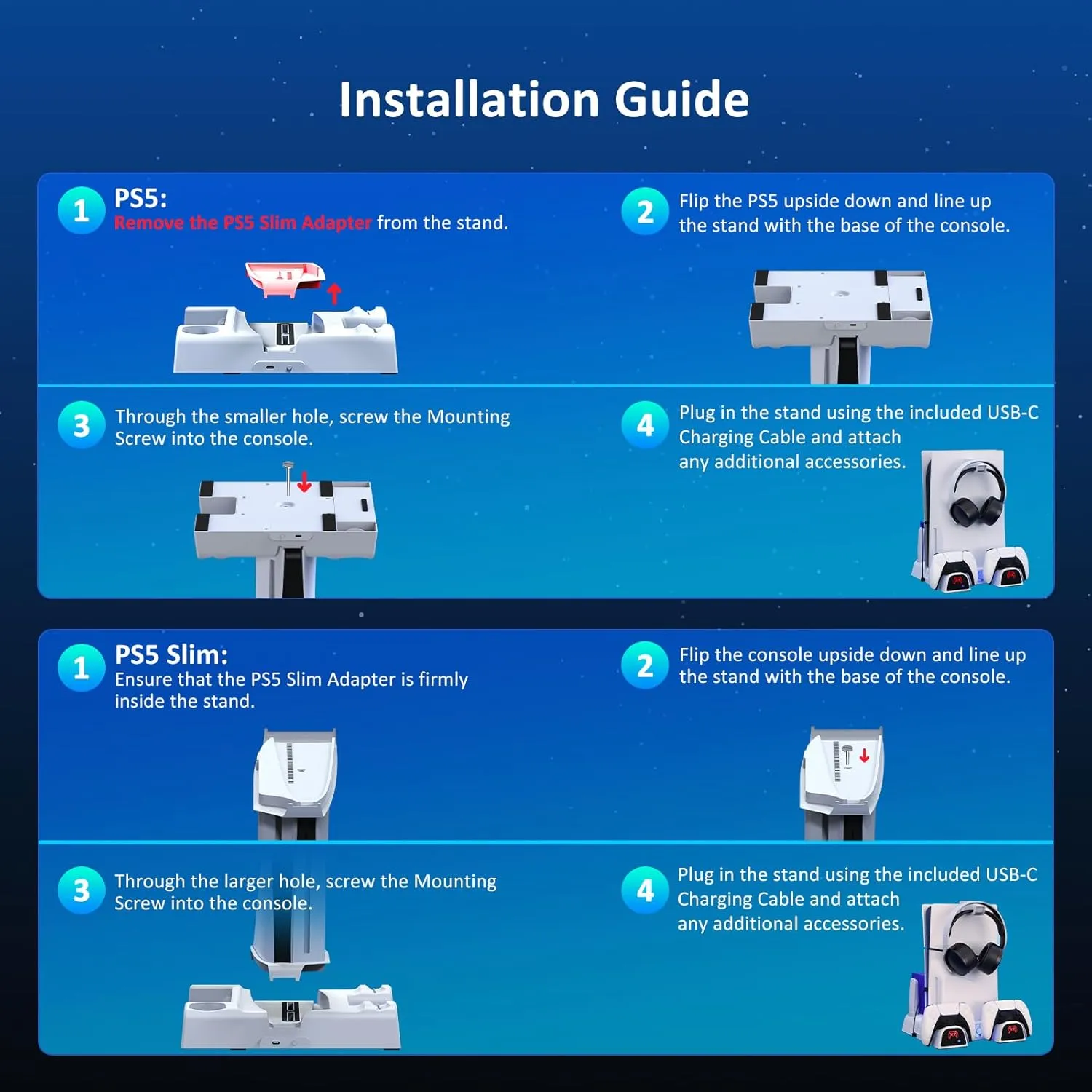 Installation Guide

1 PS5:
Remove the PS5 Slim Adapter from the stand.

2 Flip the PS5 upside down and line up the stand with the base of the console.

3 Through the smaller hole, screw the Mounting Screw into the console.

4 Plug in the stand using the included USB-C Charging Cable and attach any additional accessories.

1 PS5 Slim:
Ensure that the PS5 Slim Adapter is firmly inside the stand.

2 Flip the console upside down and line up the stand with the base of the console.

3 Through the larger hole, screw the Mounting Screw into the console.

4 Plug in the stand using the included USB-C Charging Cable and attach any additional accessories.