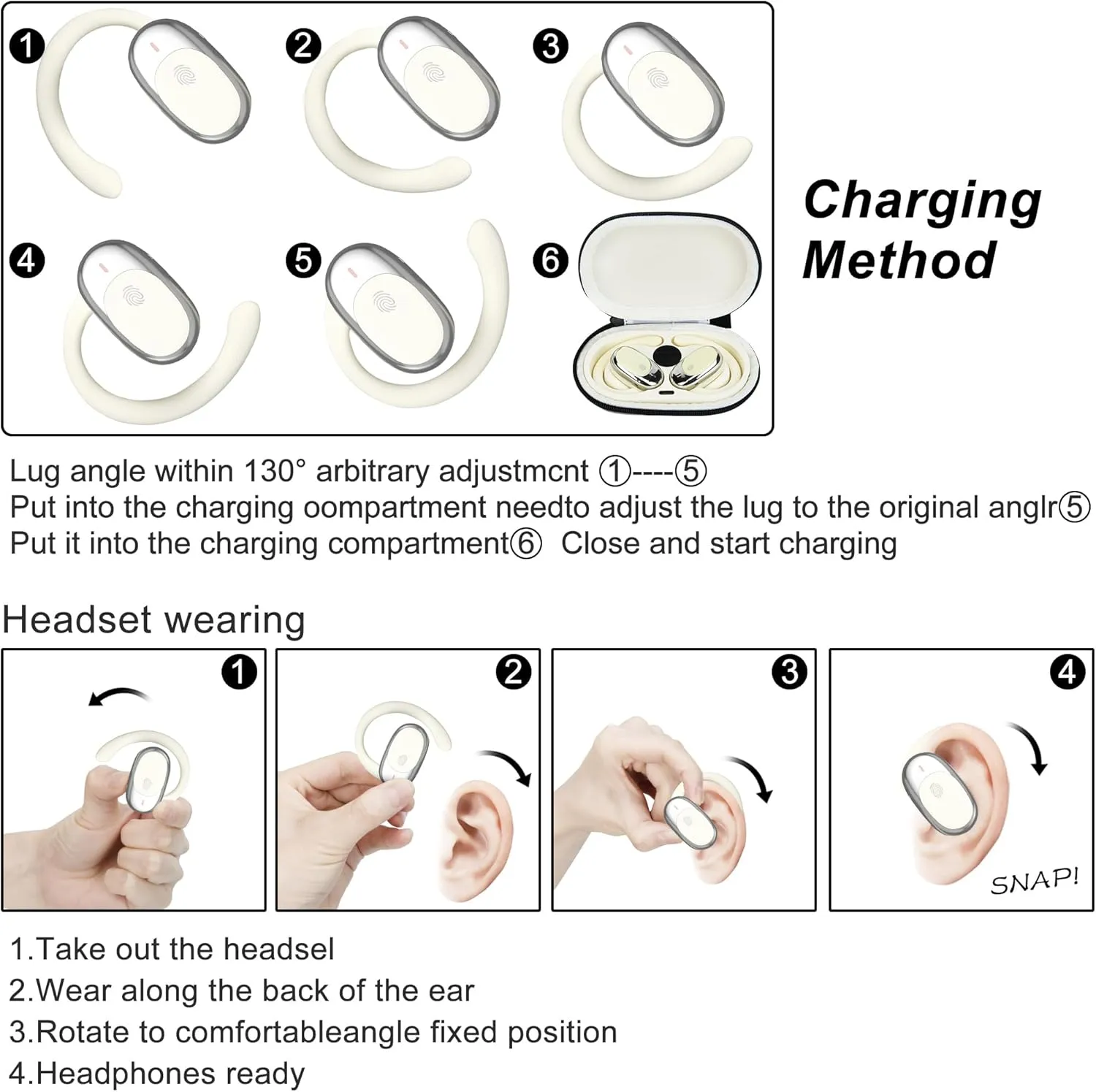 ❶ ❷ ❸
❹ ❺ ❻

Charging Method

Lug angle within 130° arbitrary adjustmcnt ①----⑤
Put into the charging oompartment needto adjust the lug to the original anglr⑤
Put it into the charging compartment⑥ Close and start charging

Headset wearing

❶ ❷ ❸ ❹

SNAP!

1.Take out the headsel
2.Wear along the back of the ear
3.Rotate to comfortableangle fixed position
4.Headphones ready